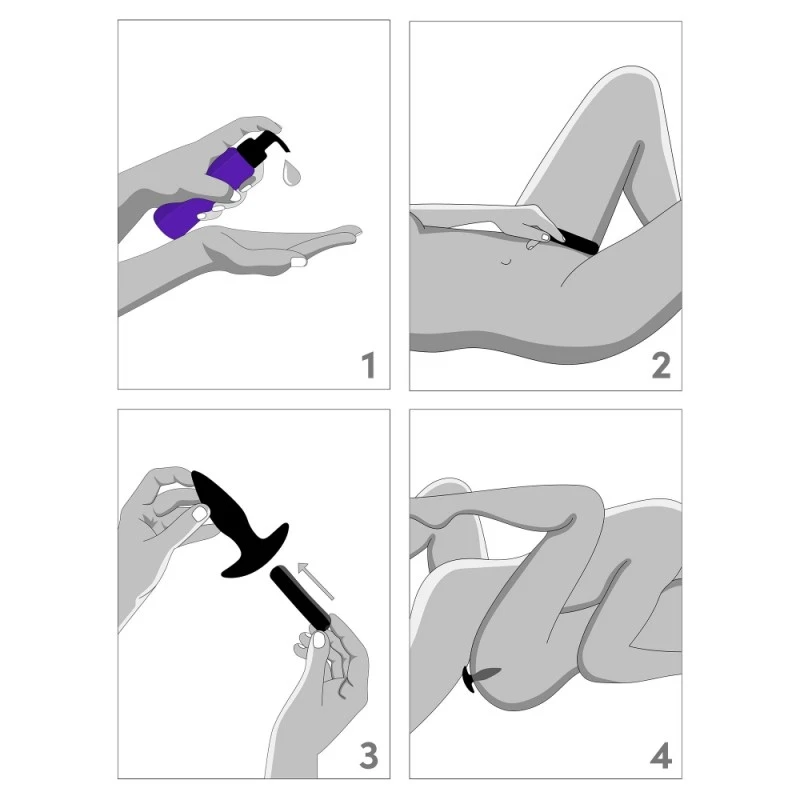 1

2

3

4